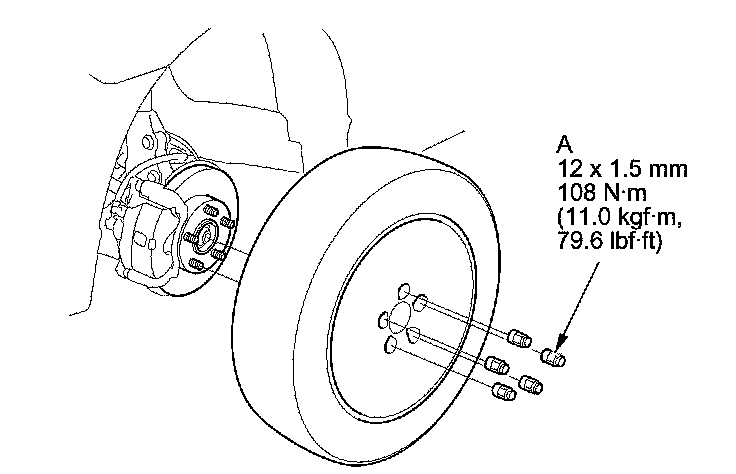 A
12 x 1.5 mm
108 N·m
(11.0 kgf·m,
79.6 lbf·ft)