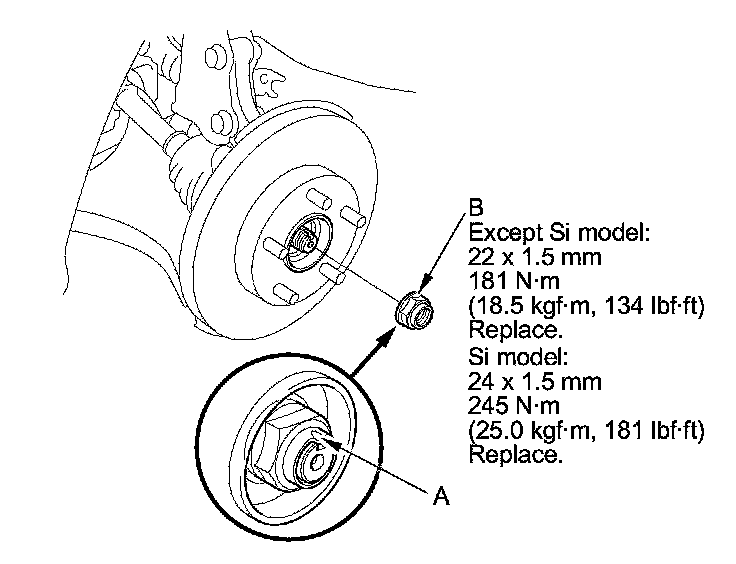 B
Except Si model:
22 x 1.5 mm
181 N·m
(18.5 kgf·m, 134 lbf·ft)
Replace.
Si model:
24 x 1.5 mm
245 N·m
(25.0 kgf·m, 181 lbf·ft)
Replace.

A