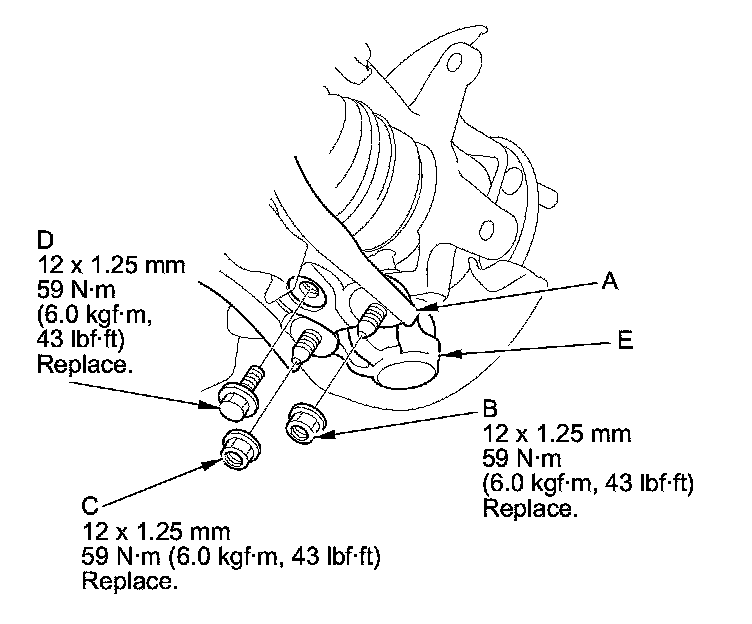 D
12 x 1.25 mm
59 N·m
(6.0 kgf·m,
43 lbf·ft)
Replace.

A

E

B
12 x 1.25 mm
59 N·m
(6.0 kgf·m, 43 lbf·ft)
Replace.

C
12 x 1.25 mm
59 N·m (6.0 kgf·m, 43 lbf·ft)
Replace.