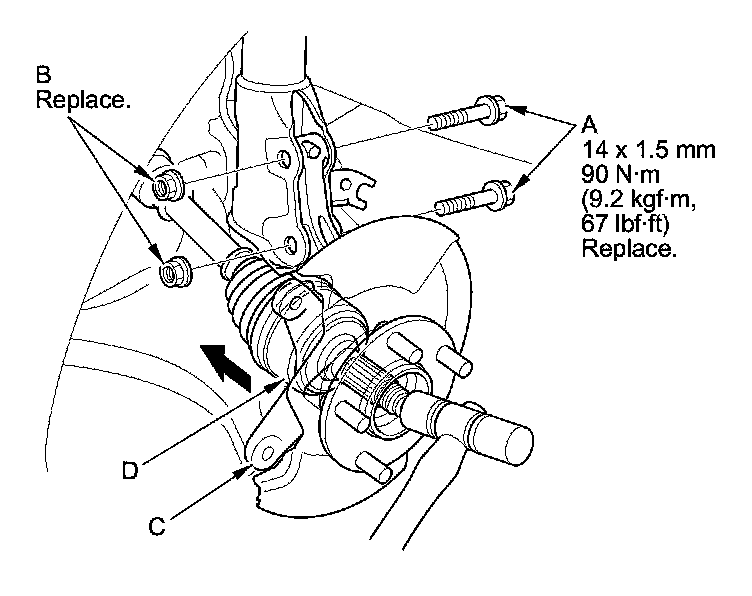 B
Replace.

A
14 x 1.5 mm
90 N·m
(9.2 kgf·m,
67 lbf·ft)
Replace.

D

C