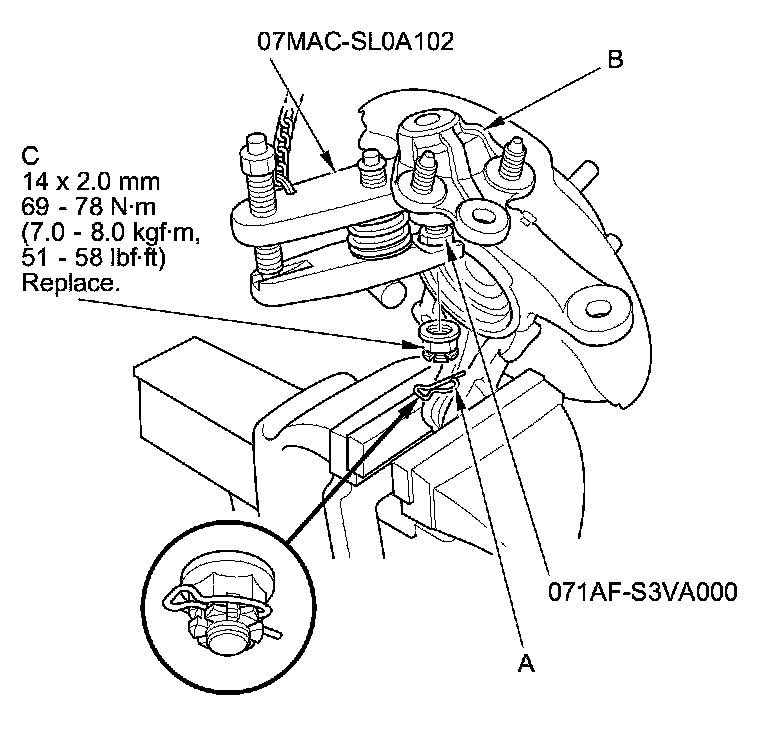 07MAC-SL0A102

B

C
14 x 2.0 mm
69 - 78 N·m
(7.0 - 8.0 kgf·m,
51 - 58 lbf·ft)
Replace.

071AF-S3VA000

A