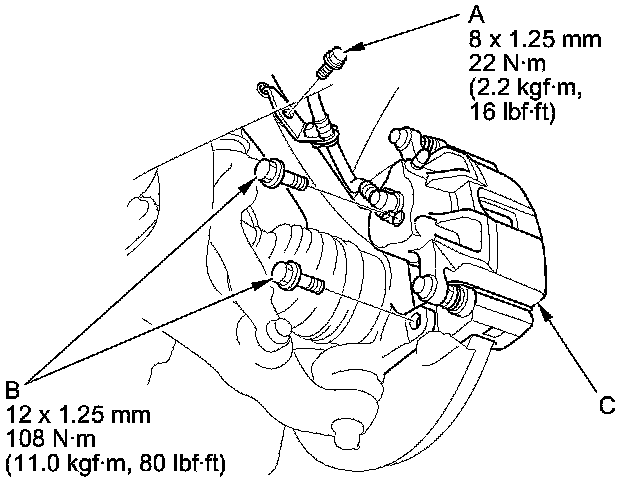 A
8 x 1.25 mm
22 N·m
(2.2 kgf·m,
16 lbf·ft)

B
12 x 1.25 mm
108 N·m
(11.0 kgf·m, 80 lbf·ft)

C