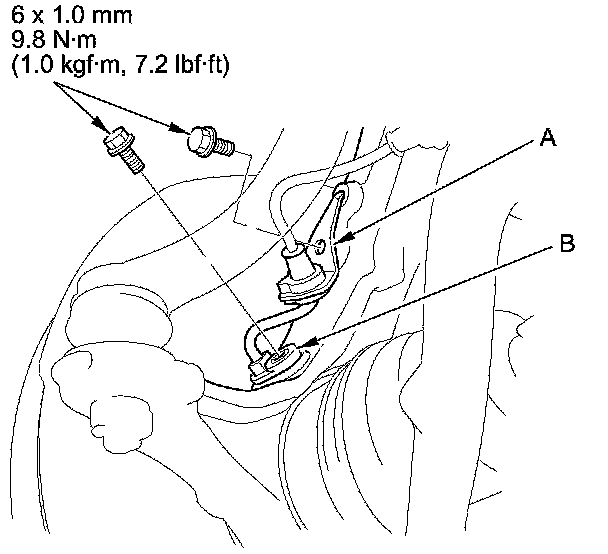 6 x 1.0 mm
9.8 N·m
(1.0 kgf·m, 7.2 lbf·ft)

A

B