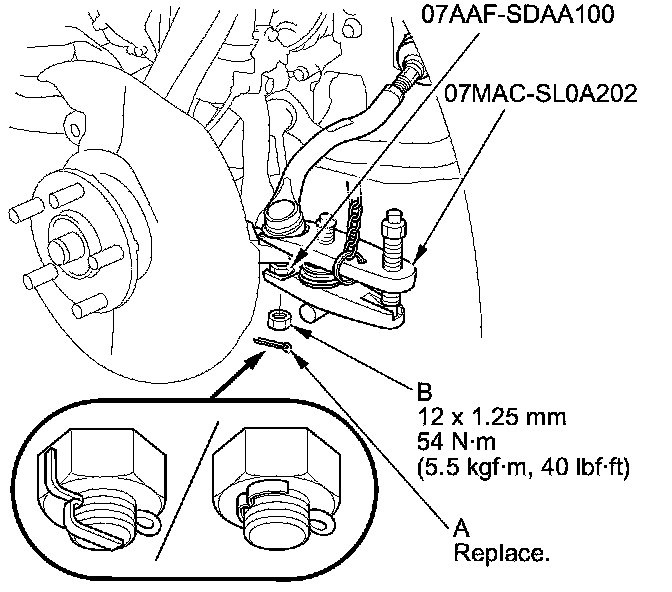 07AAF-SDAA100

07MAC-SL0A202

B
12 x 1.25 mm
54 N·m
(5.5 kgf·m, 40 lbf·ft)

A
Replace.