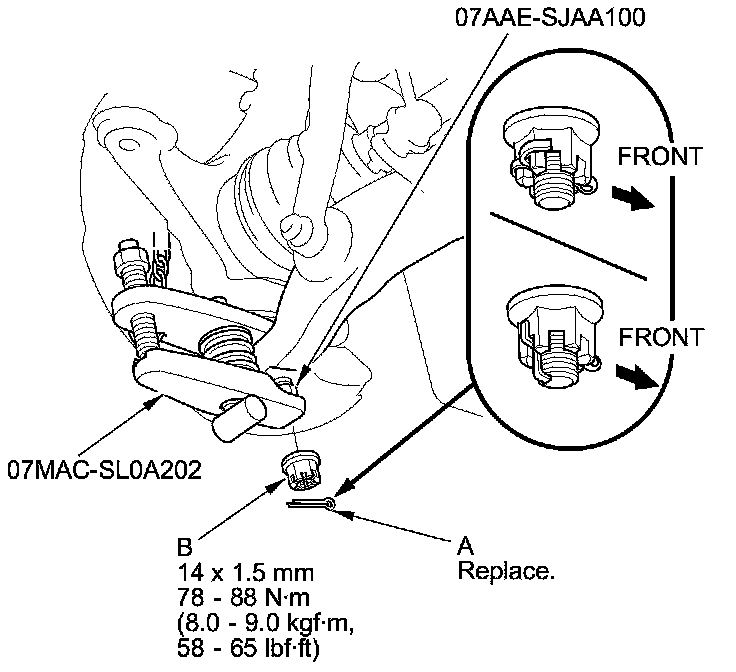 07AAE-SJAA100

FRONT

FRONT

07MAC-SL0A202

B
14 x 1.5 mm
78 - 88 N·m
(8.0 - 9.0 kgf·m,
58 - 65 lbf·ft)

A
Replace.