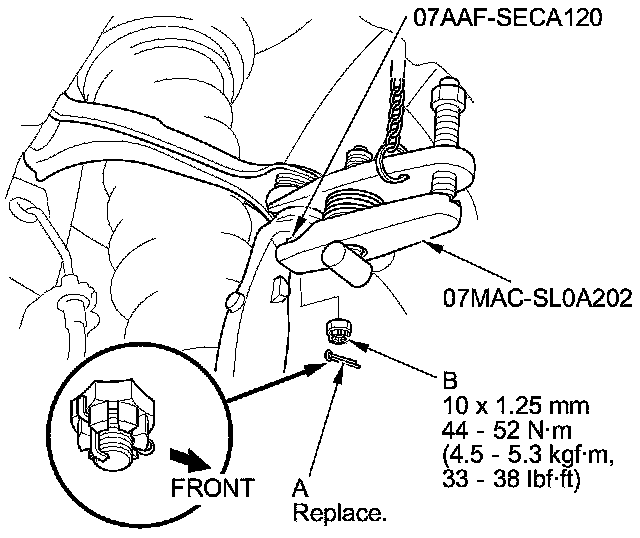 07AAF-SECA120

07MAC-SL0A202

B
10 x 1.25 mm
44 - 52 N·m
(4.5 - 5.3 kgf·m,
33 - 38 lbf·ft)

FRONT

A
Replace.