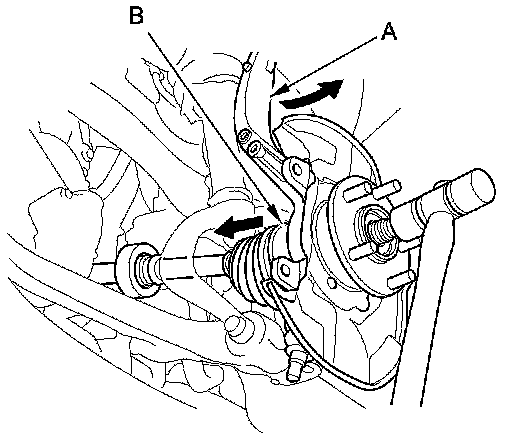 B
A