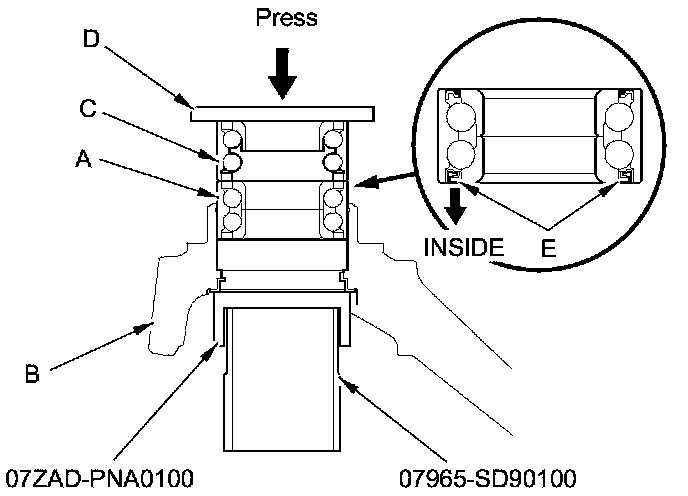 Press

D

C

A

INSIDE

E

B

07ZAD-PNA0100

07965-SD90100