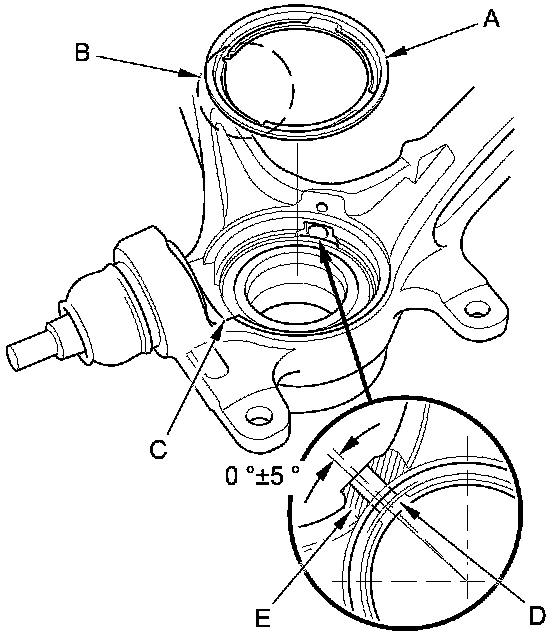 A
B
C
0 °±5 °
E
D