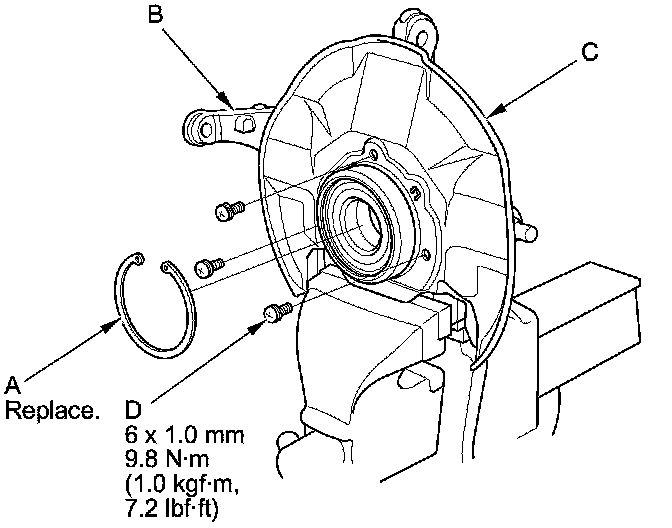 B

C

A
Replace.

D
6 x 1.0 mm
9.8 N·m
(1.0 kgf·m,
7.2 lbf·ft)