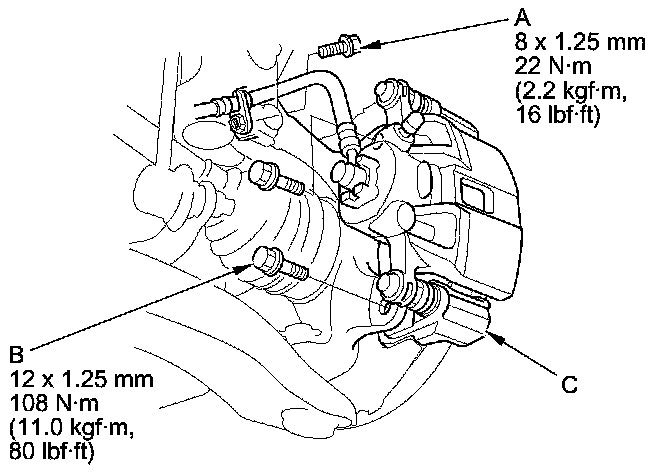 A
8 x 1.25 mm
22 N·m
(2.2 kgf·m,
16 lbf·ft)

B
12 x 1.25 mm
108 N·m
(11.0 kgf·m,
80 lbf·ft)

C