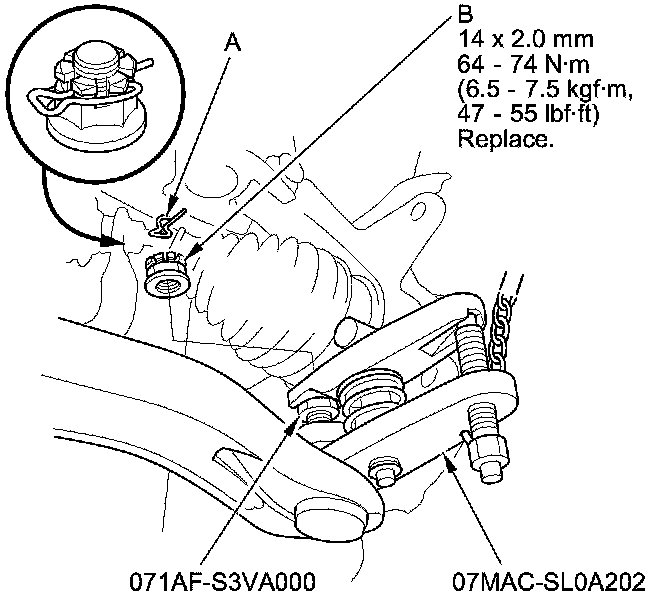 A

B
14 x 2.0 mm
64 - 74 N·m
(6.5 - 7.5 kgf·m,
47 - 55 lbf·ft)
Replace.

071AF-S3VA000

07MAC-SL0A202