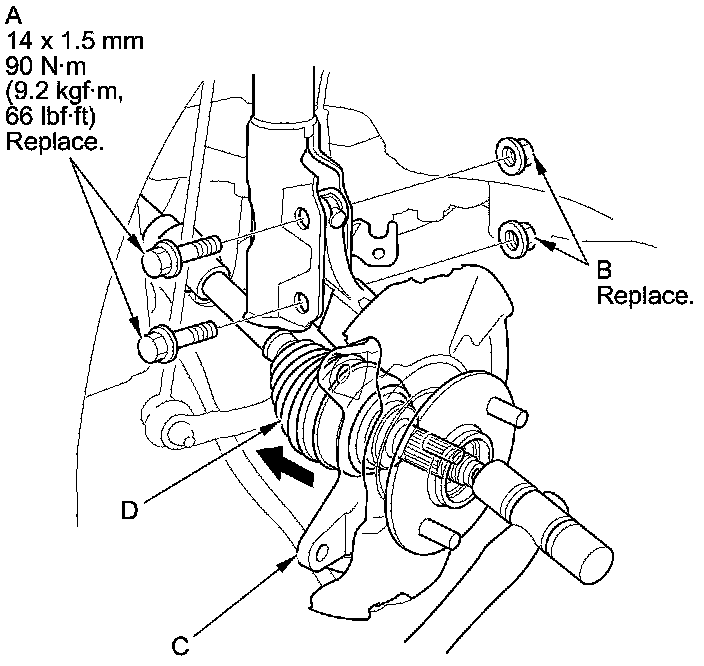 A
14 x 1.5 mm
90 N·m
(9.2 kgf·m,
66 lbf·ft)
Replace.

B
Replace.

D

C