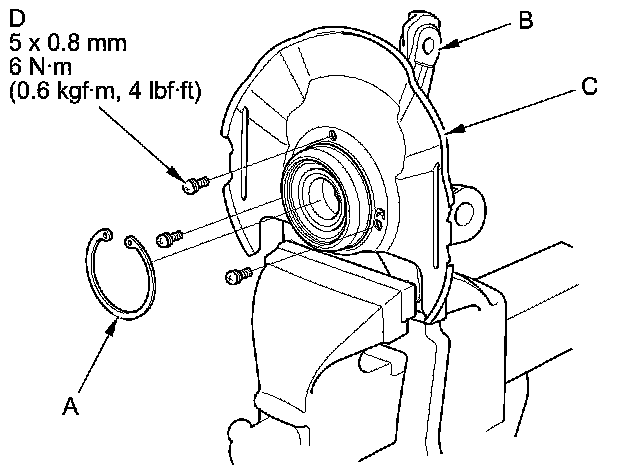 D
5 x 0.8 mm
6 N·m
(0.6 kgf·m, 4 lbf·ft)

B

C

A