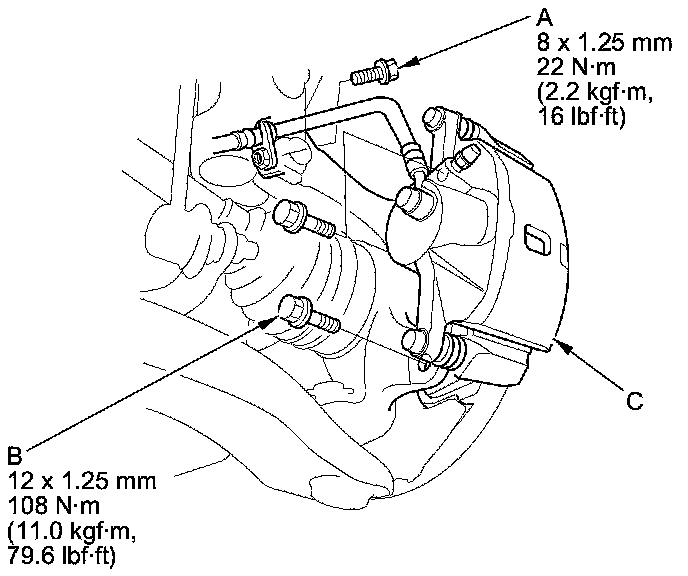 A
8 x 1.25 mm
22 N·m
(2.2 kgf·m,
16 lbf·ft)

C

B
12 x 1.25 mm
108 N·m
(11.0 kgf·m,
79.6 lbf·ft)