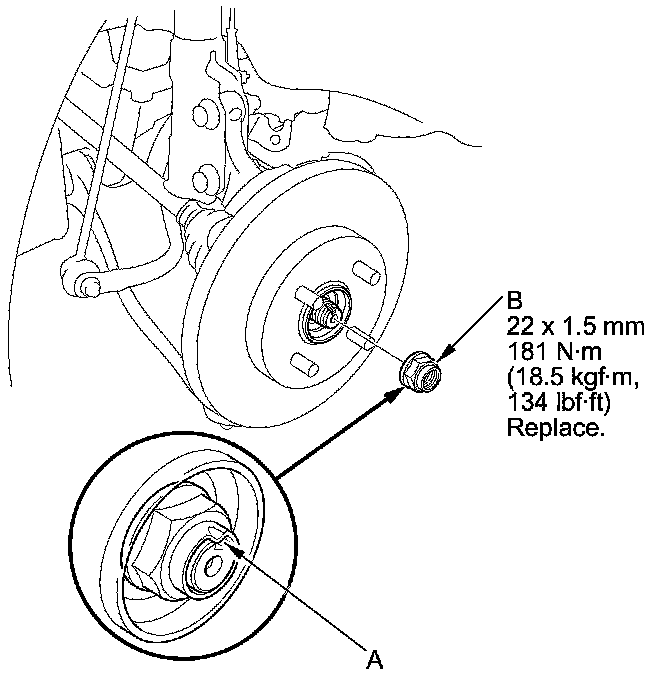 B
22 x 1.5 mm
181 N·m
(18.5 kgf·m,
134 lbf·ft)
Replace.

A