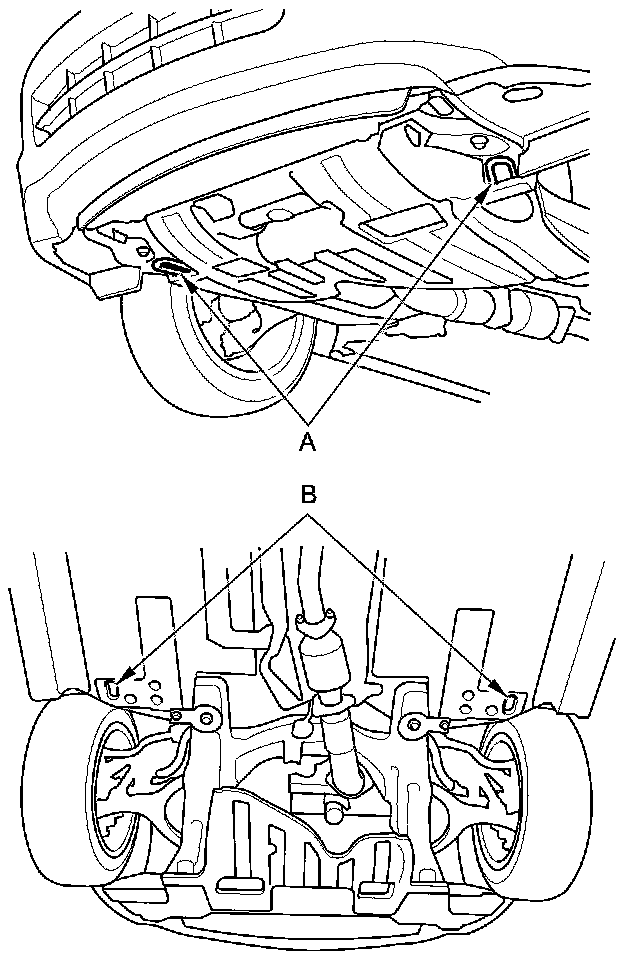 A

B