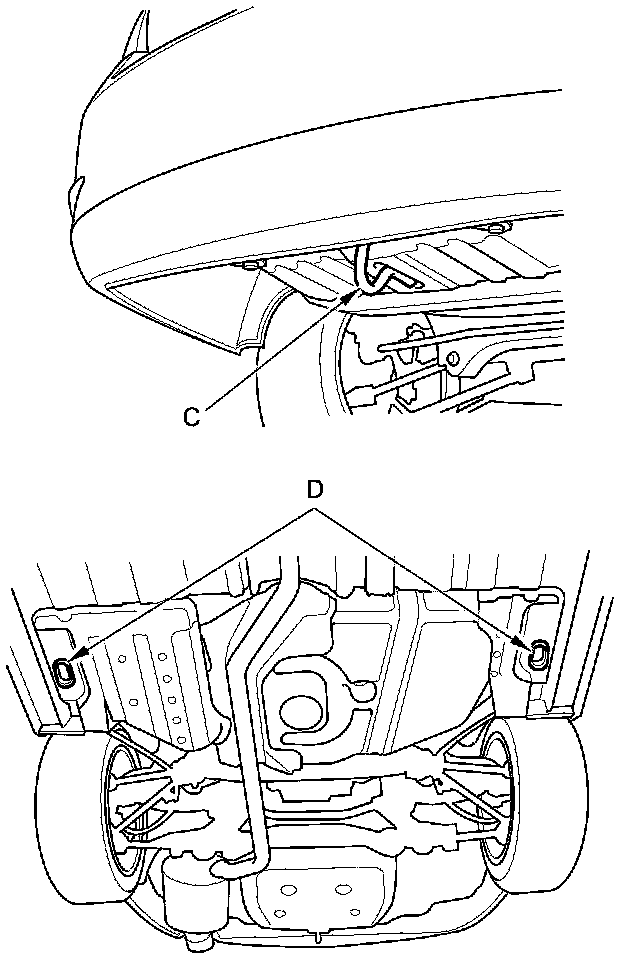 C

D