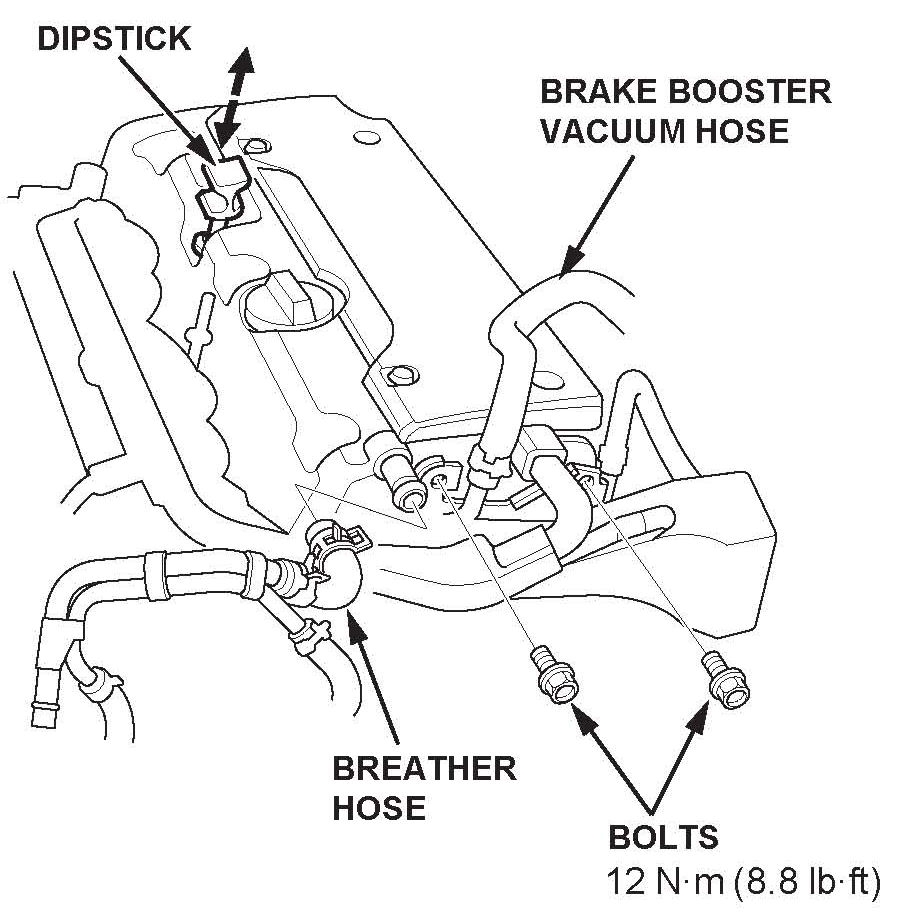 DIPSTICK

BRAKE BOOSTER VACUUM HOSE

BREATHER HOSE

BOLTS
12 N·m (8.8 lb·ft)