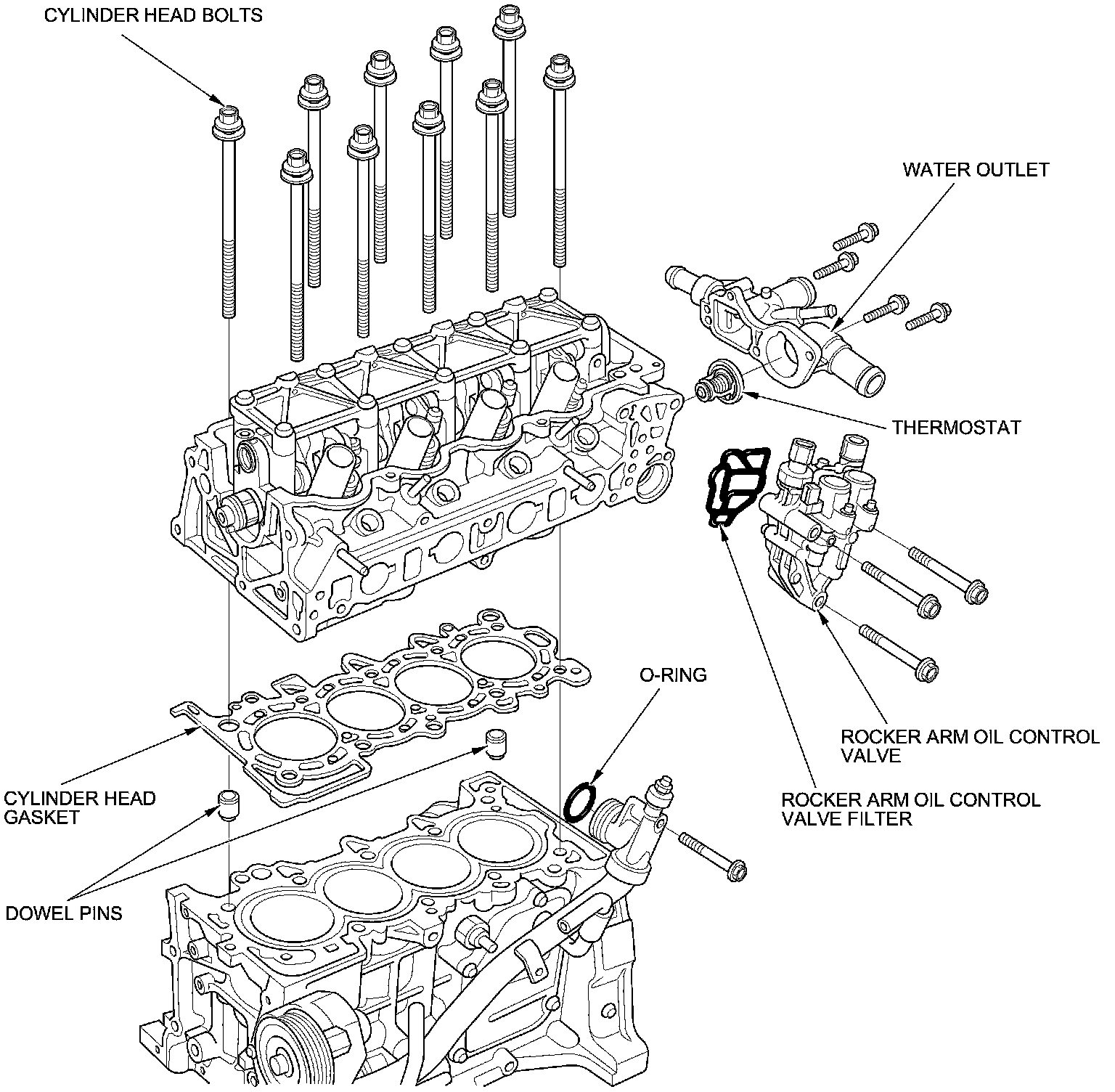 CYLINDER HEAD BOLTS

WATER OUTLET

THERMOSTAT

O-RING

ROCKER ARM OIL CONTROL VALVE

ROCKER ARM OIL CONTROL VALVE FILTER

CYLINDER HEAD GASKET

DOWEL PINS