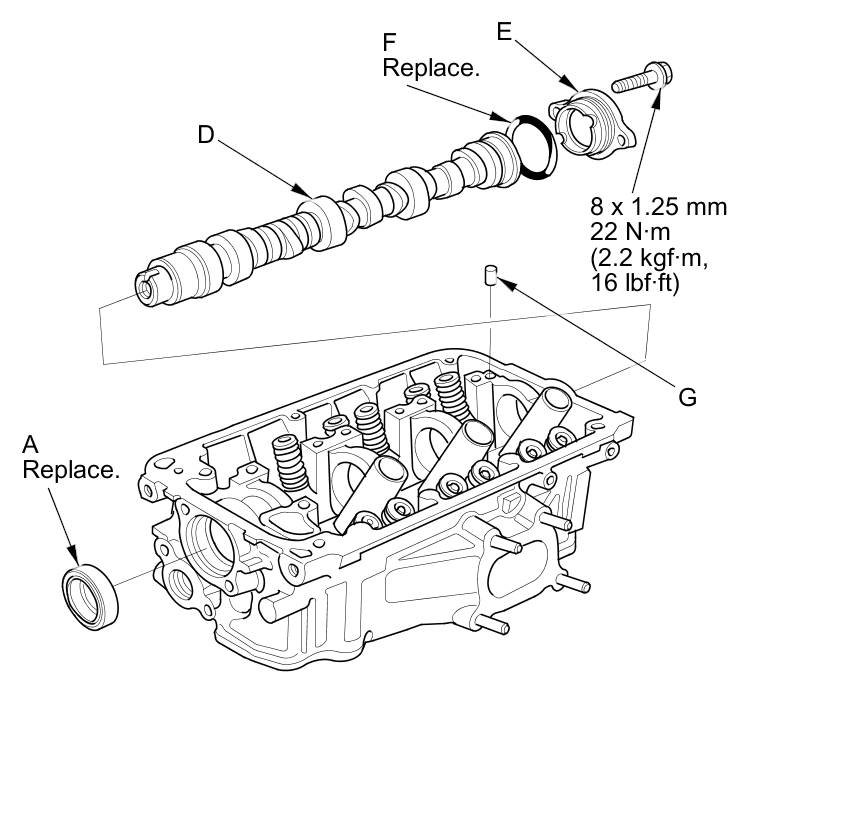 F
Replace.

E

D

8 x 1.25 mm
22 N·m
(2.2 kgf·m,
16 lbf·ft)

G

A
Replace.