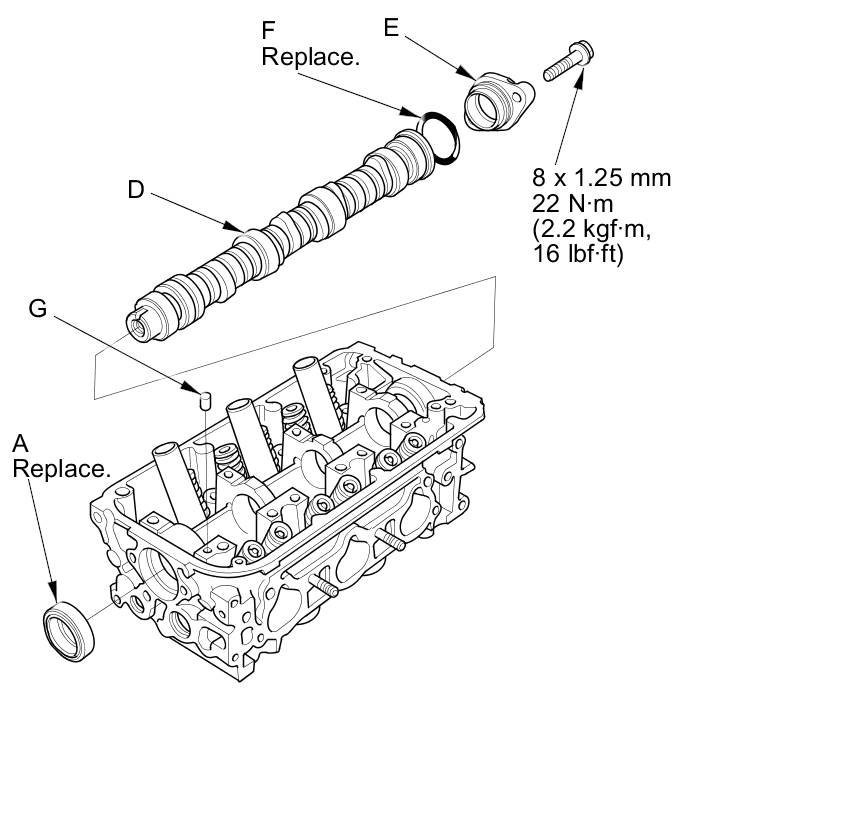 F
Replace.

E

8 x 1.25 mm
22 N·m
(2.2 kgf·m,
16 lbf·ft)

D

G

A
Replace.