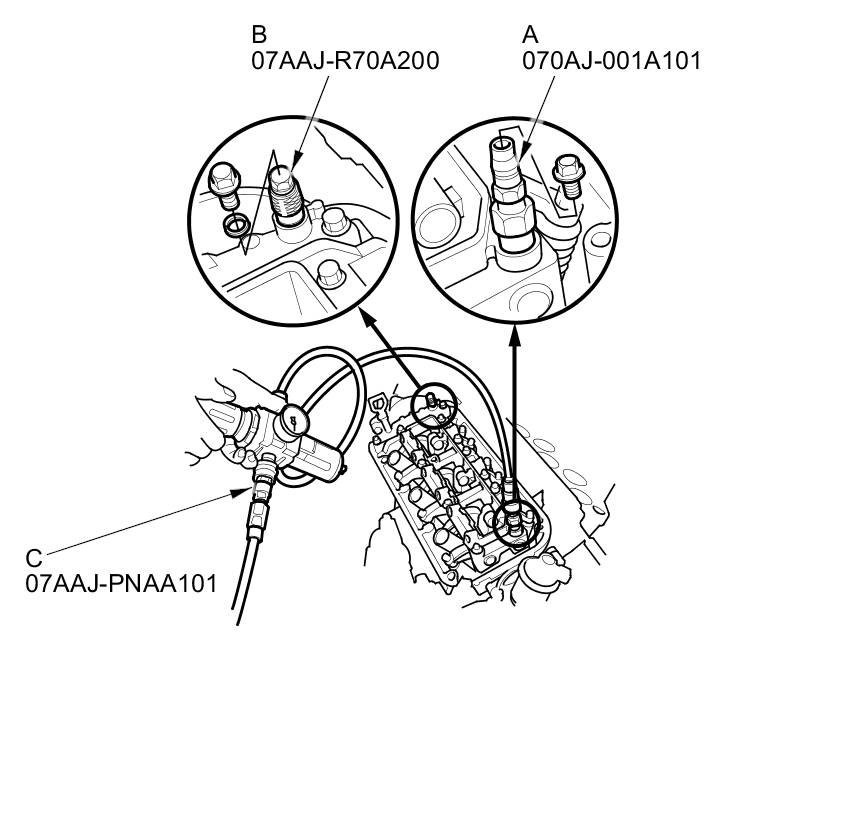 B
07AAJ-R70A200

A
070AJ-001A101

C
07AAJ-PNAA101