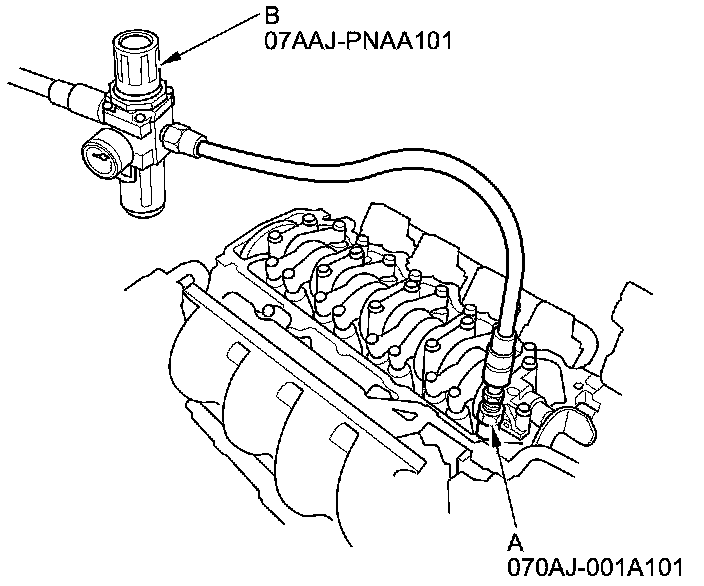 B
07AAJ-PNAA101

A
070AJ-001A101