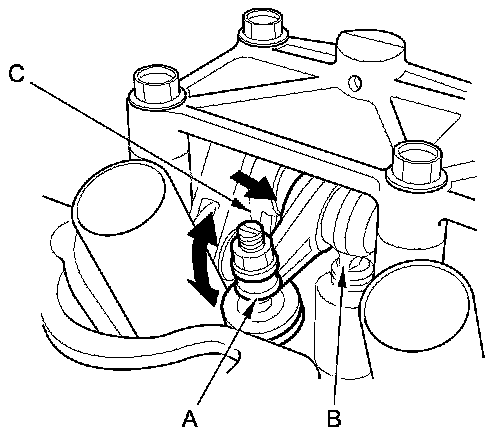 C

A

B