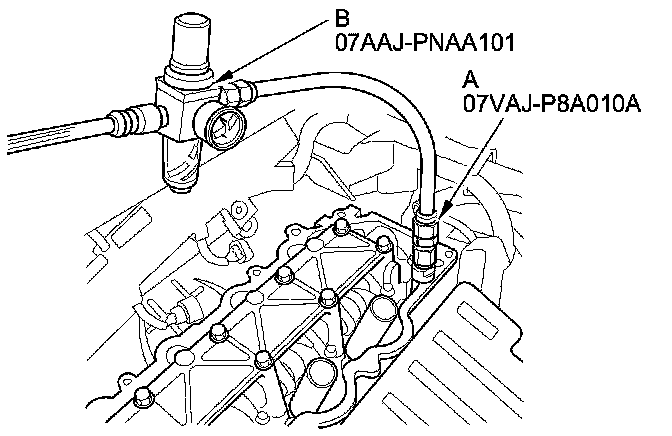 B
07AAJ-PNAA101

A
07VAJ-P8A010A