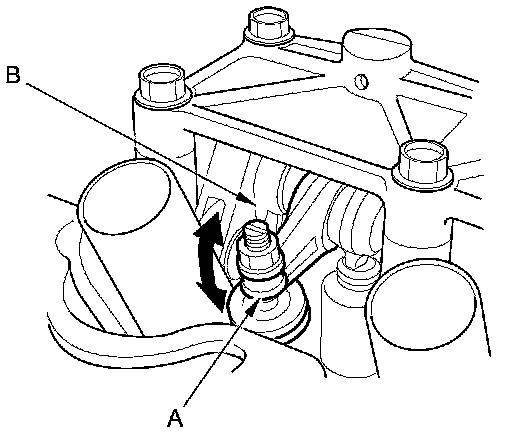 B

A