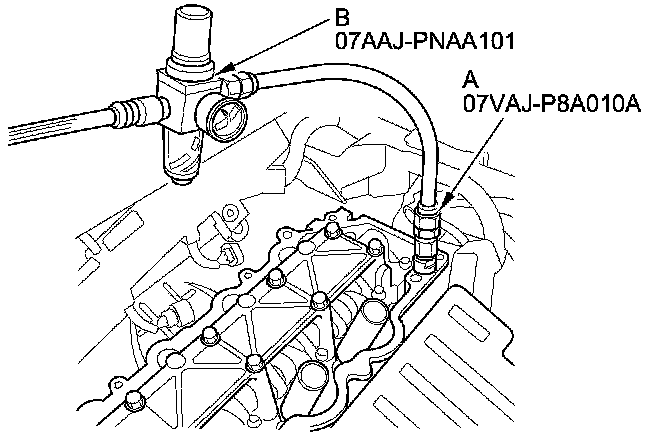 B
07AAJ-PNAA101

A
07VAJ-P8A010A