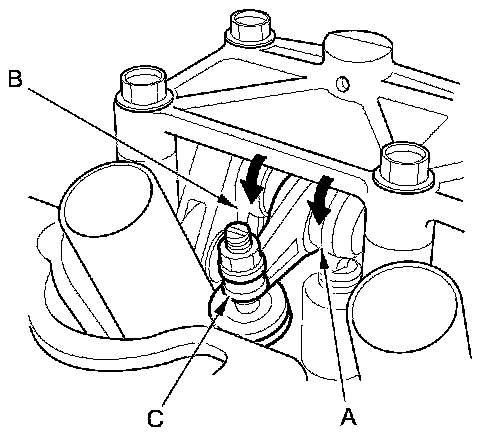 B
C
A