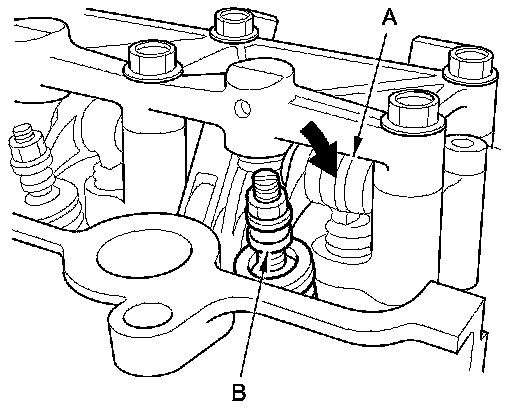 A

B