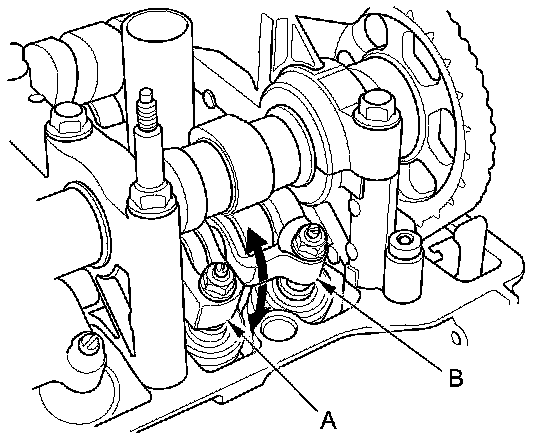 B
A