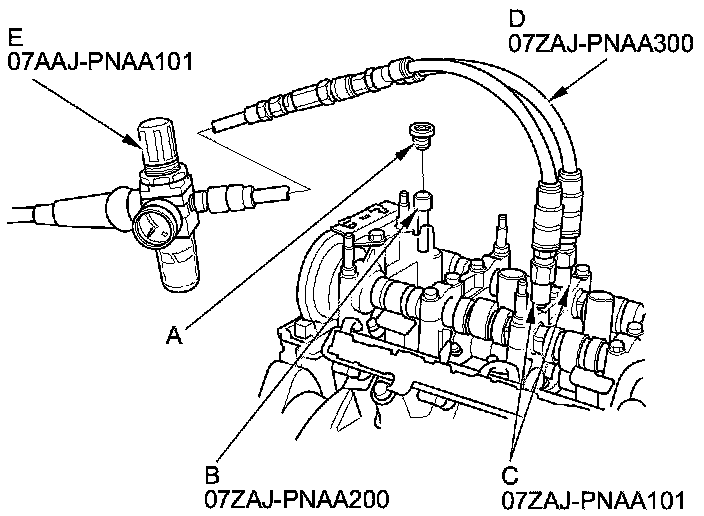 E
07AAJ-PNAA101

D
07ZAJ-PNAA300

A

B
07ZAJ-PNAA200

C
07ZAJ-PNAA101