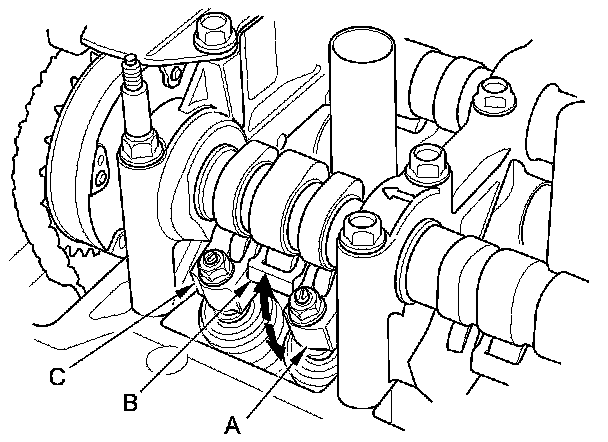 C

B

A