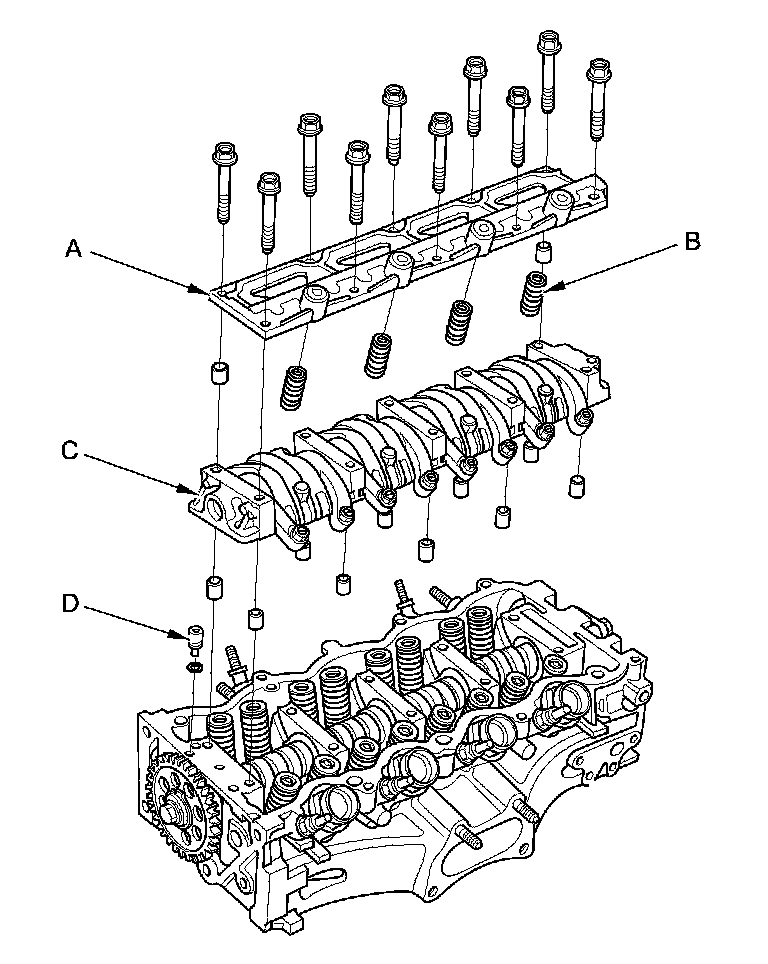 A
B
C
D