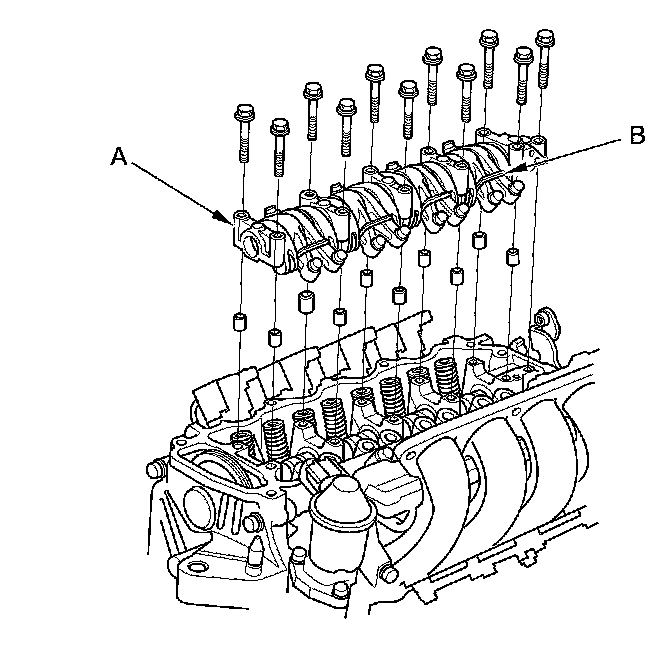 A
B