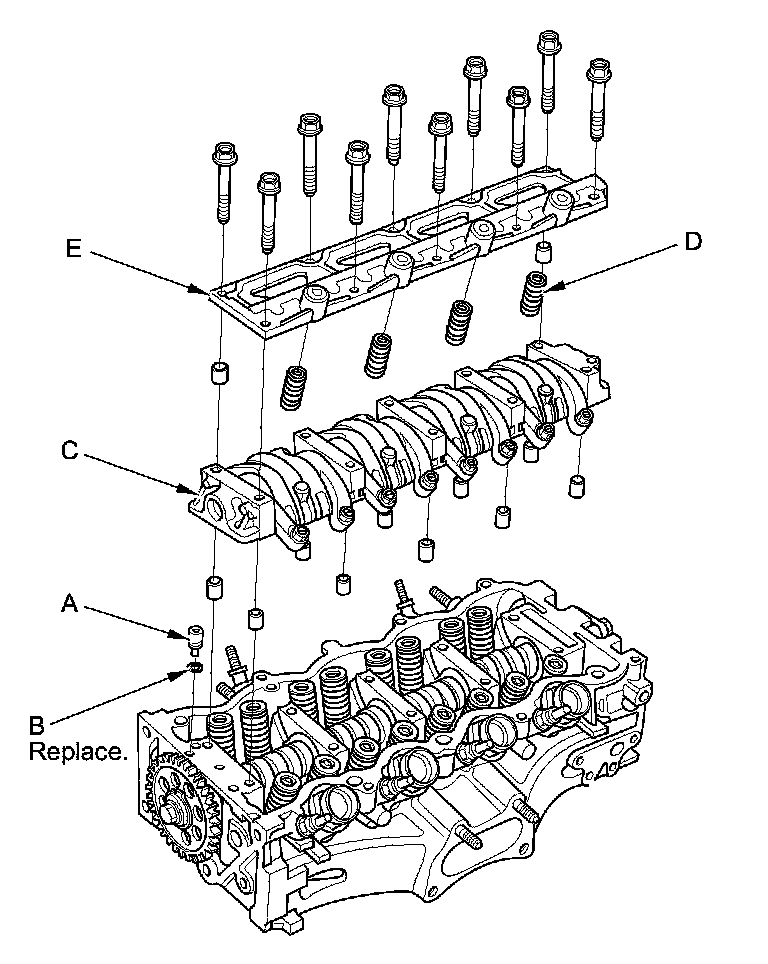 E
D
C
A
B
Replace.