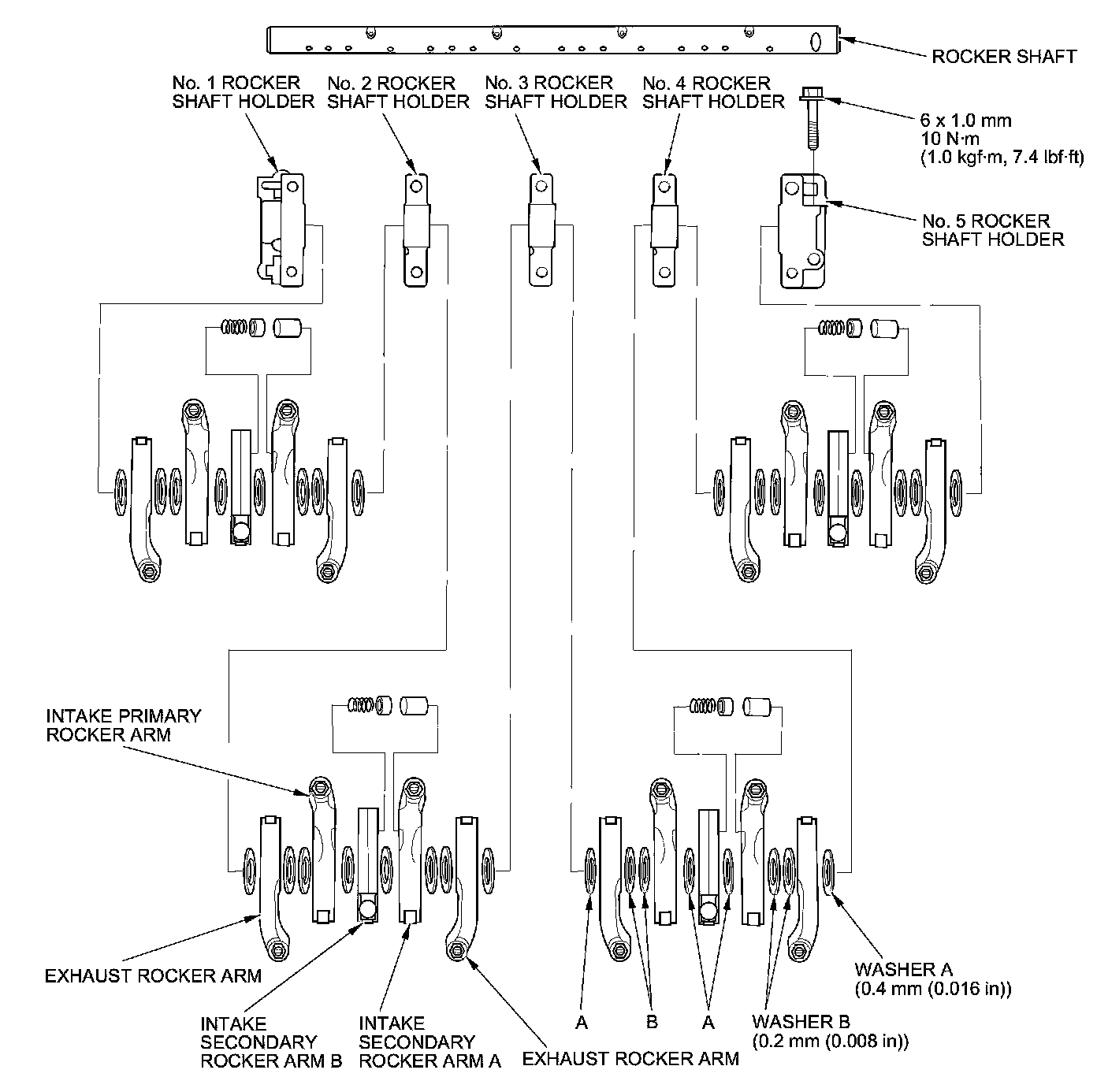 ROCKER SHAFT

No. 1 ROCKER SHAFT HOLDER

No. 2 ROCKER SHAFT HOLDER

No. 3 ROCKER SHAFT HOLDER

No. 4 ROCKER SHAFT HOLDER

6 x 1.0 mm
10 N·m
(1.0 kgf·m, 7.4 lbf·ft)

No. 5 ROCKER SHAFT HOLDER

INTAKE PRIMARY ROCKER ARM

EXHAUST ROCKER ARM

INTAKE SECONDARY ROCKER ARM B

INTAKE SECONDARY ROCKER ARM A

EXHAUST ROCKER ARM

A

B

A

WASHER B
(0.2 mm (0.008 in))

WASHER A
(0.4 mm (0.016 in))