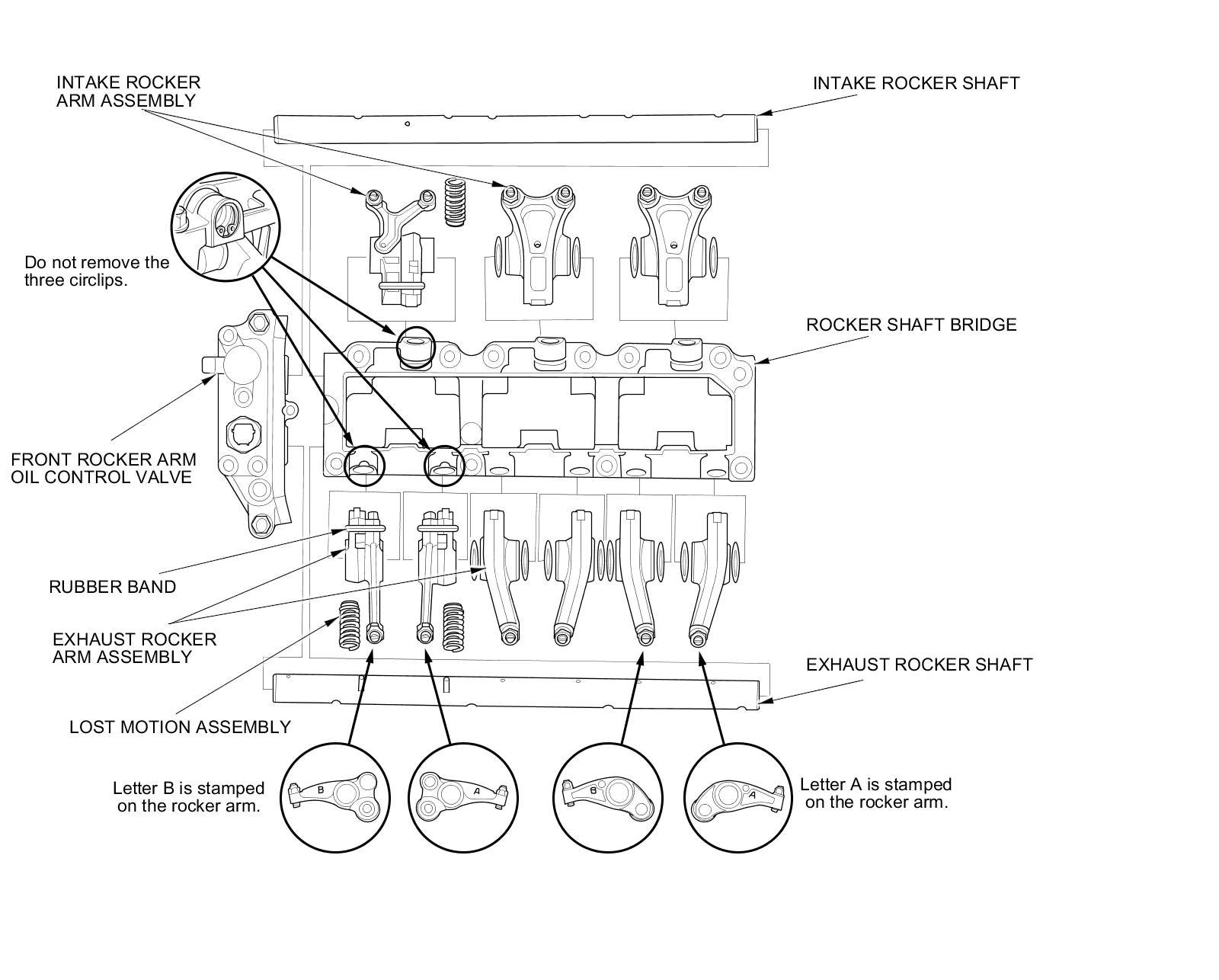 INTAKE ROCKER ARM ASSEMBLY

INTAKE ROCKER SHAFT

Do not remove the three circlips.

ROCKER SHAFT BRIDGE

FRONT ROCKER ARM OIL CONTROL VALVE

RUBBER BAND

EXHAUST ROCKER ARM ASSEMBLY

EXHAUST ROCKER SHAFT

LOST MOTION ASSEMBLY

Letter B is stamped on the rocker arm.

B

A

B

A

Letter A is stamped on the rocker arm.