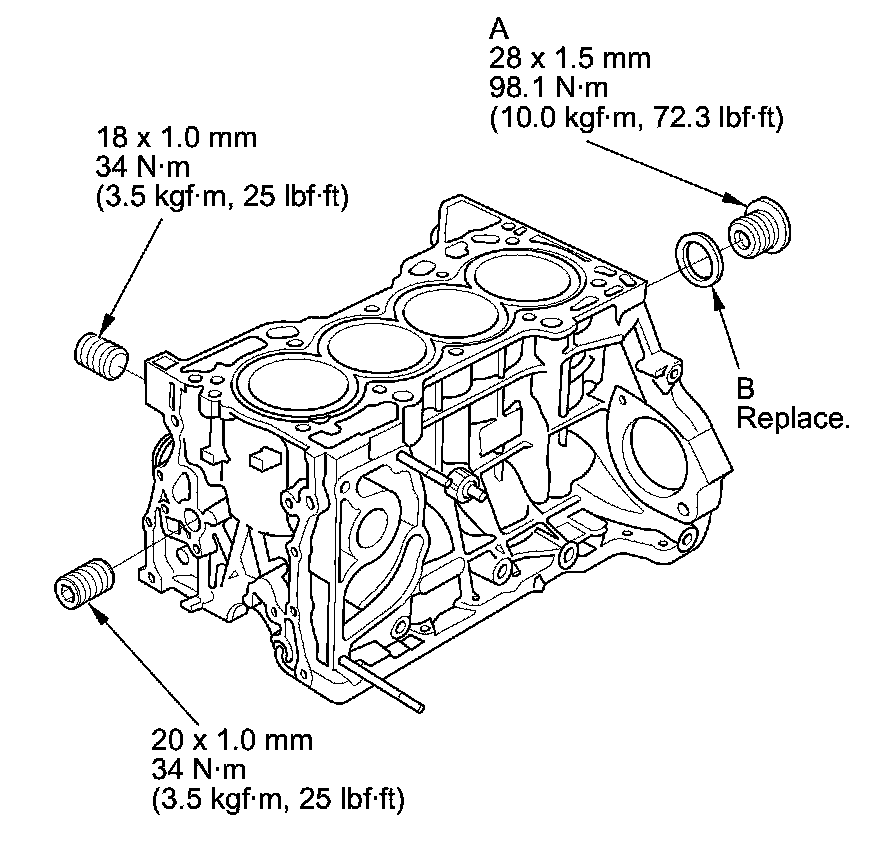 A
28 x 1.5 mm
98.1 N·m
(10.0 kgf·m, 72.3 lbf·ft)

18 x 1.0 mm
34 N·m
(3.5 kgf·m, 25 lbf·ft)

B
Replace.

20 x 1.0 mm
34 N·m
(3.5 kgf·m, 25 lbf·ft)