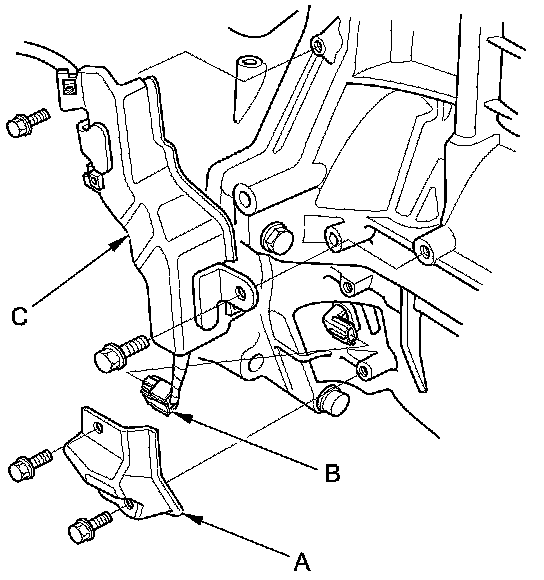 C
B
A