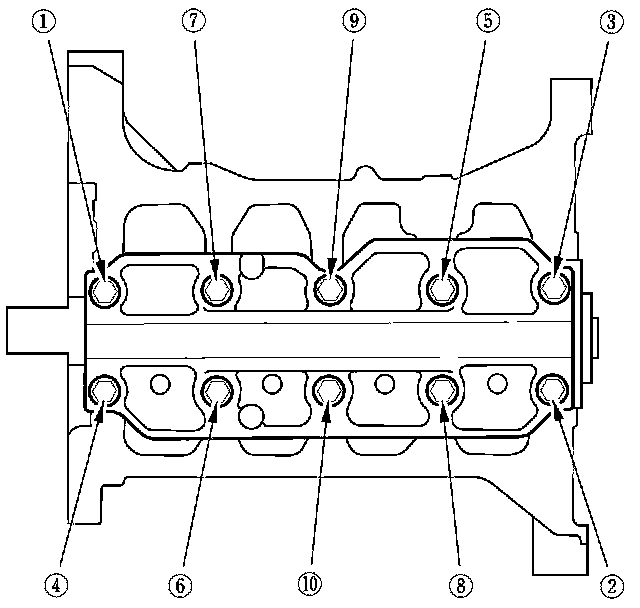 ①
⑦
⑨
⑤
③
④
⑥
⑩
⑧
②