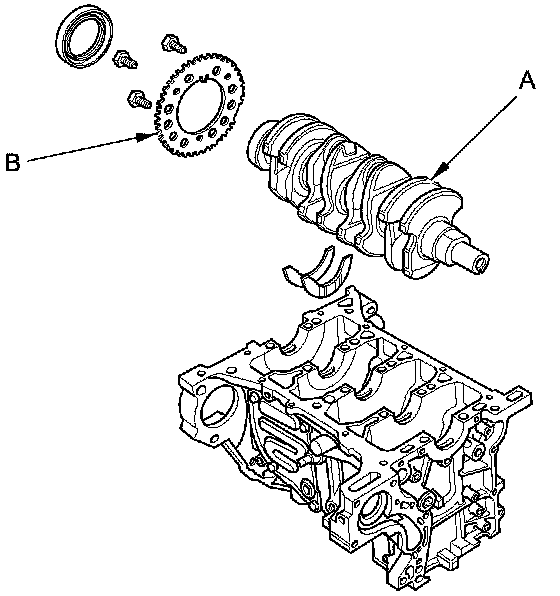 A
B