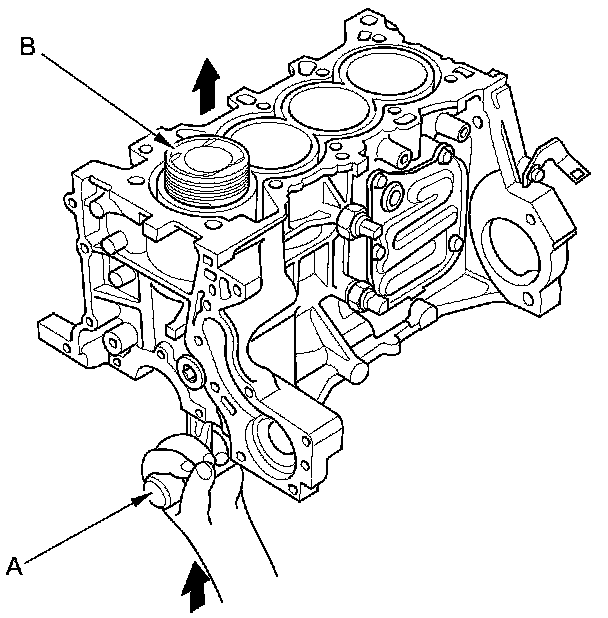 B

A