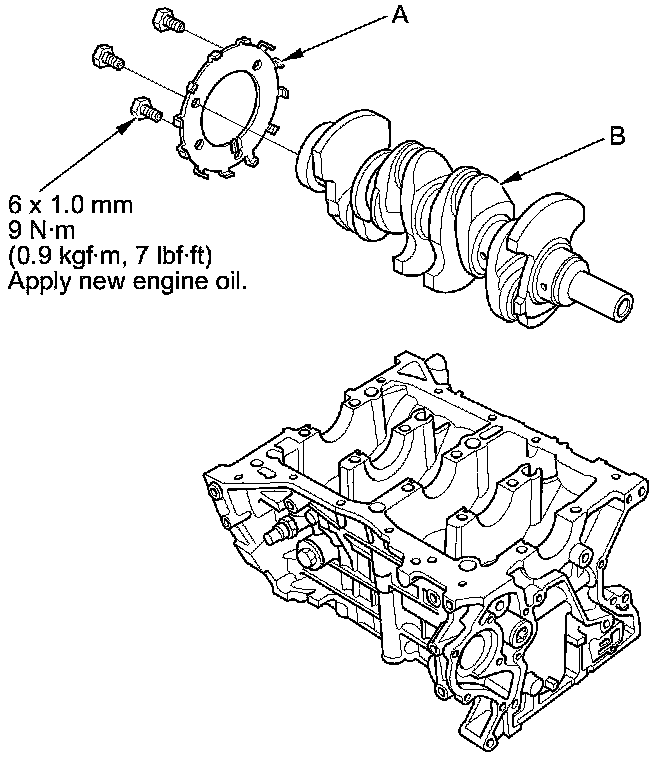 A

B

6 x 1.0 mm
9 N·m
(0.9 kgf·m, 7 lbf·ft)
Apply new engine oil.