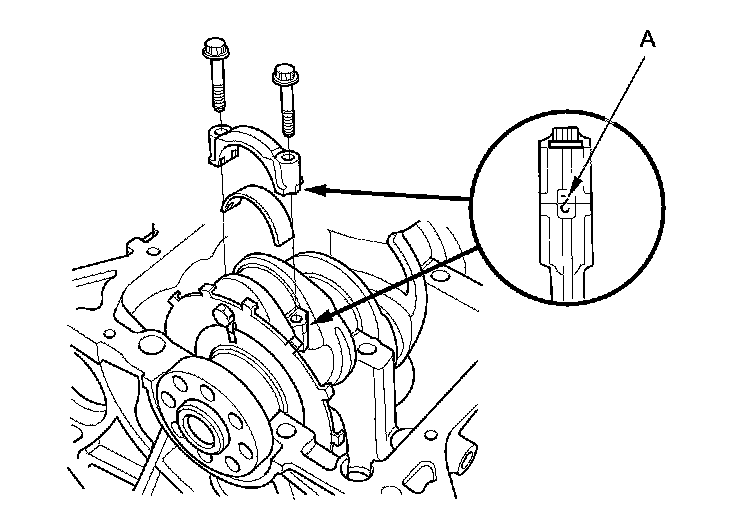 A