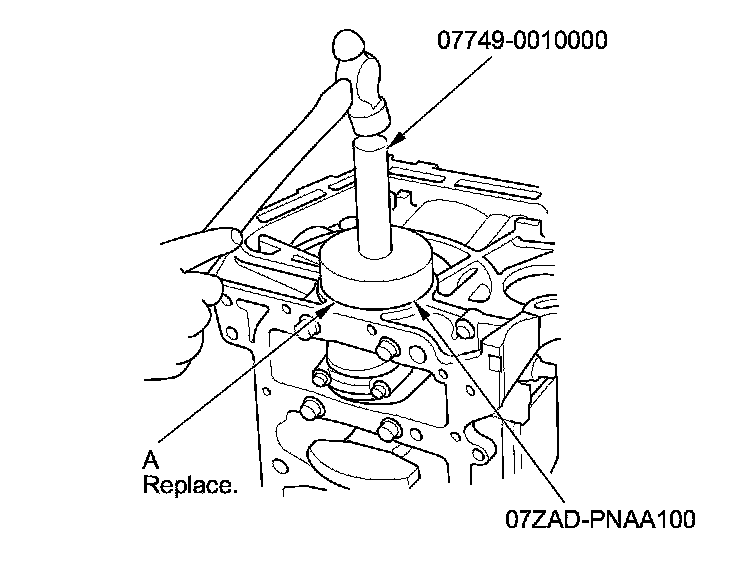 07749-0010000

A
Replace.

07ZAD-PNAA100